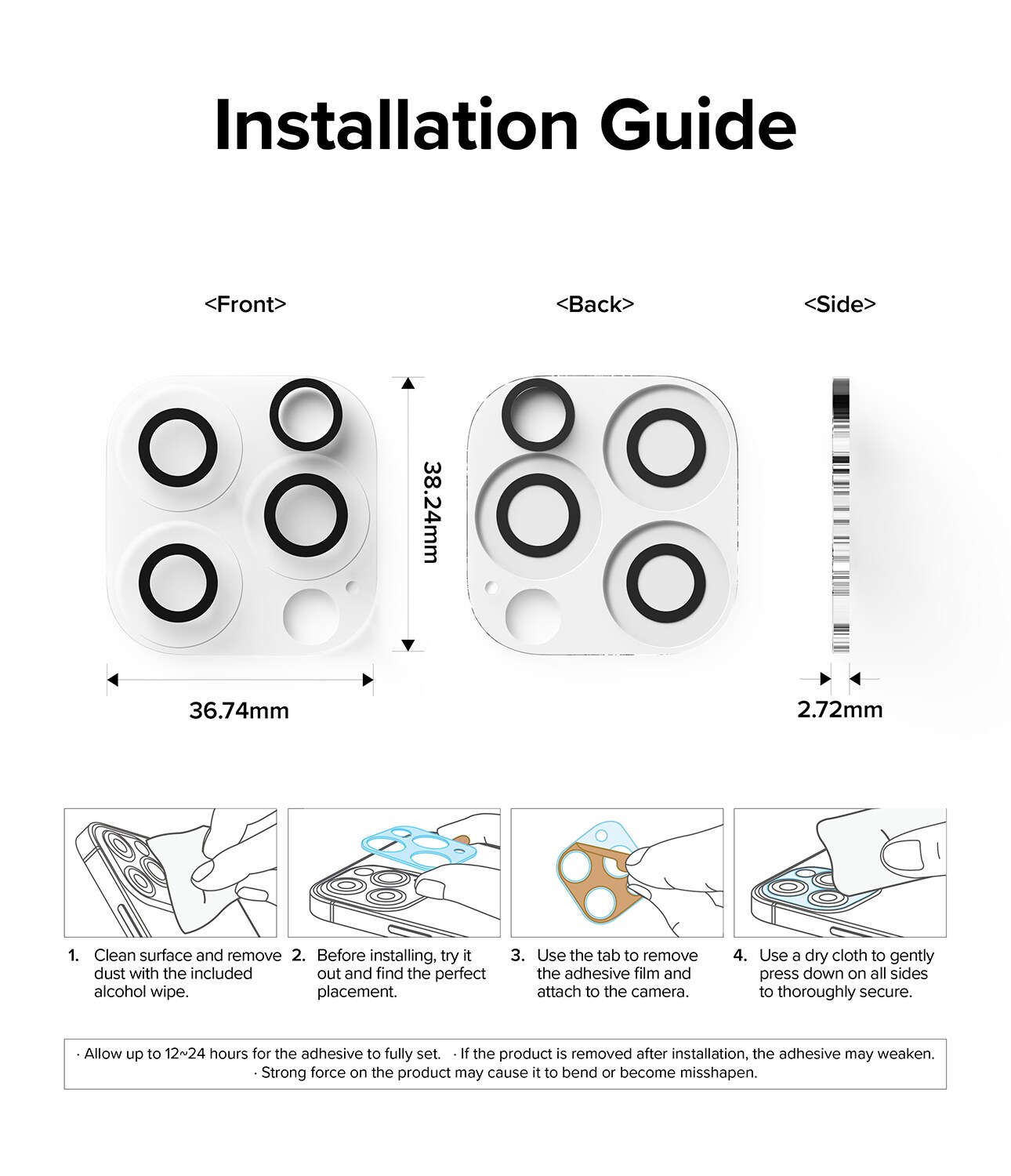 Installation Guide

<Front>

<Back>

<Side>

38.24mm

36.74mm

2.72mm

1. Clean surface and remove dust with the included alcohol wipe.

2. Before installing, try it out and find the perfect placement.

3. Use the tab to remove the adhesive film and attach to the camera.

4. Use a dry cloth to gently press down on all sides to thoroughly secure.

· Allow up to 12~24 hours for the adhesive to fully set. · If the product is removed after installation, the adhesive may weaken. · Strong force on the product may cause it to bend or become misshapen.