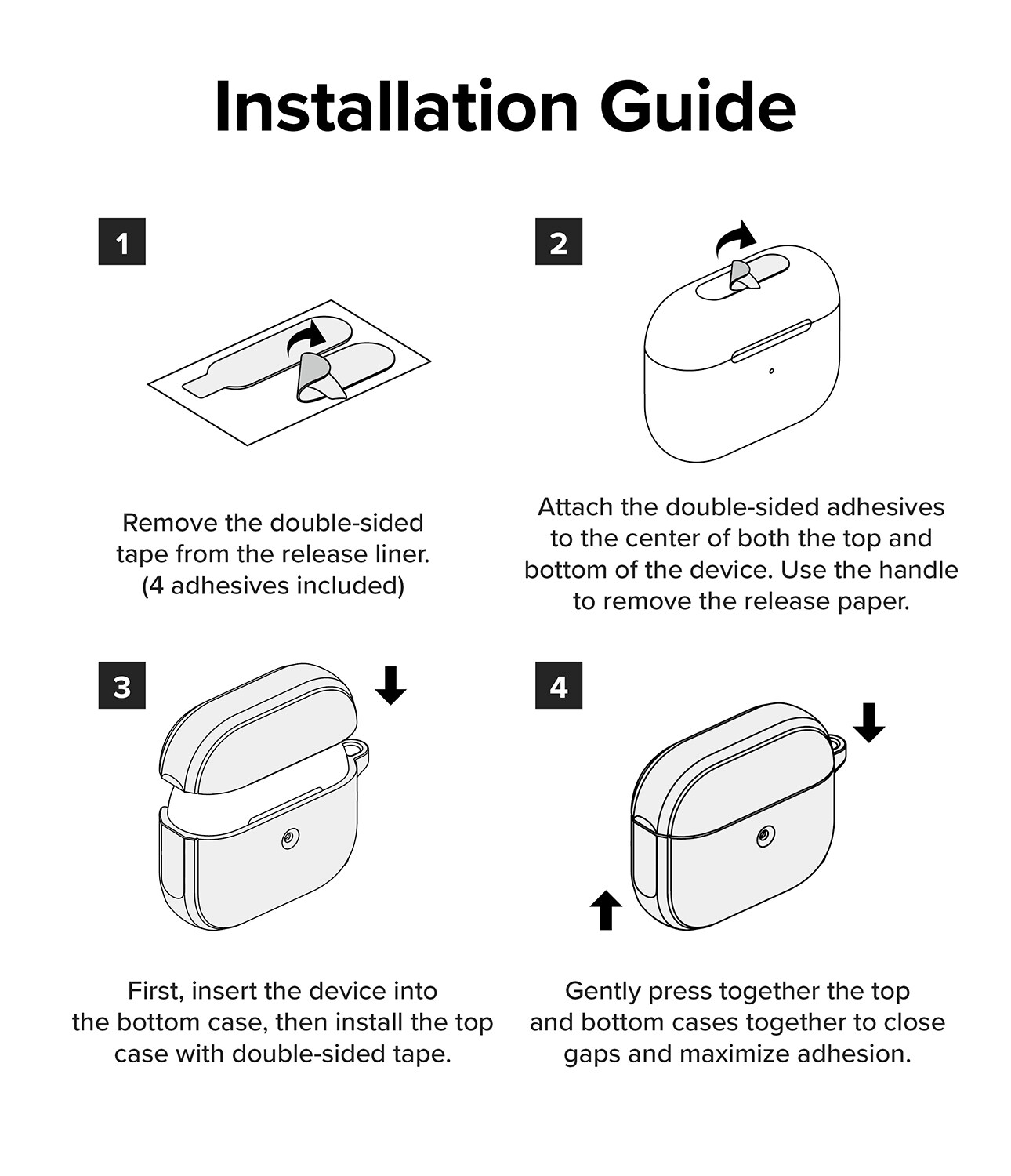 Installation Guide

1

Remove the double-sided tape from the release liner. (4 adhesives included)

2

Attach the double-sided adhesives to the center of both the top and bottom of the device. Use the handle to remove the release paper.

3

First, insert the device into the bottom case, then install the top case with double-sided tape.

4

Gently press together the top and bottom cases together to close gaps and maximize adhesion.