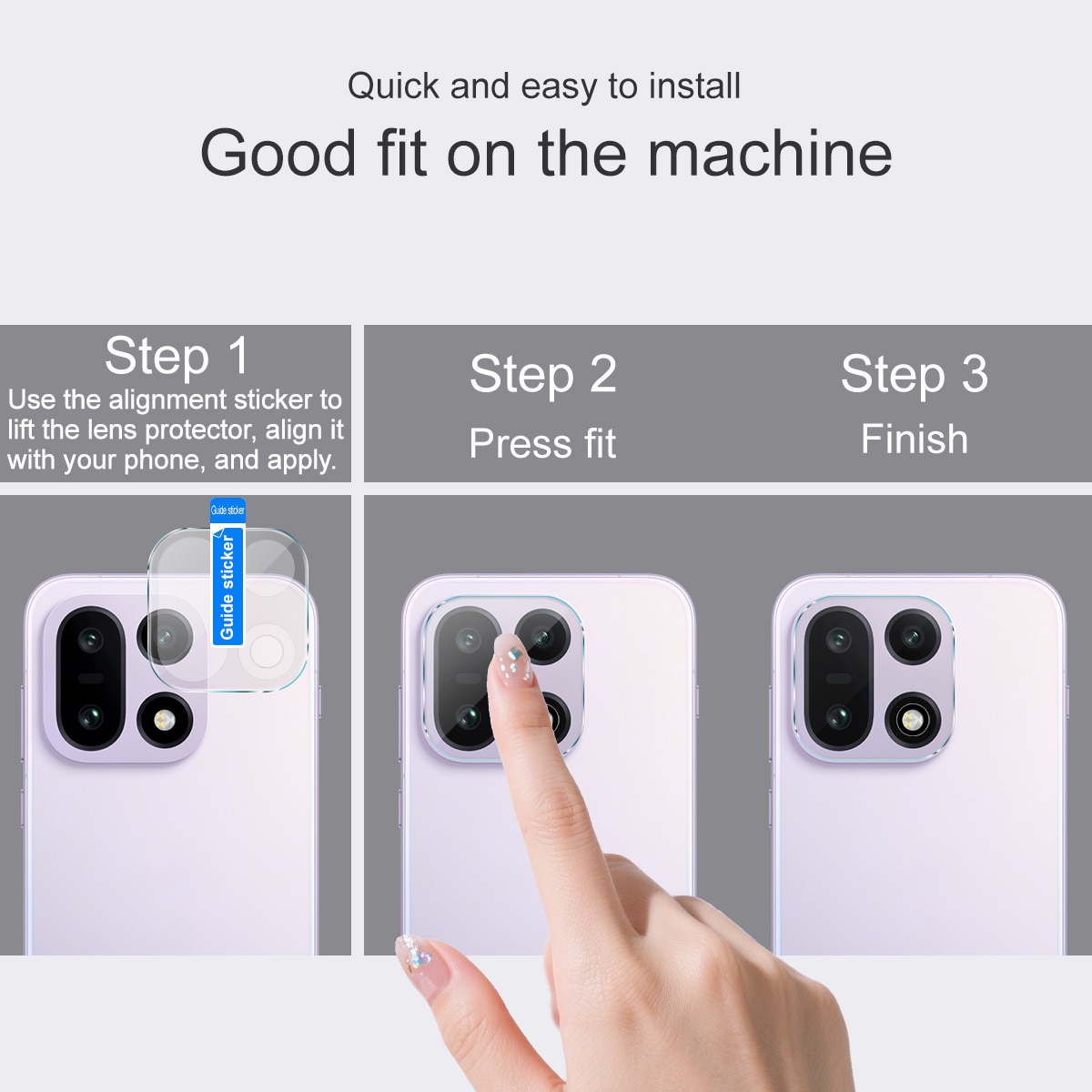 Quick and easy to install

Good fit on the machine

Step 1
Use the alignment sticker to lift the lens protector, align it with your phone, and apply.

Step 2
Press fit

Step 3
Finish

Guide sticker

Guide sticker